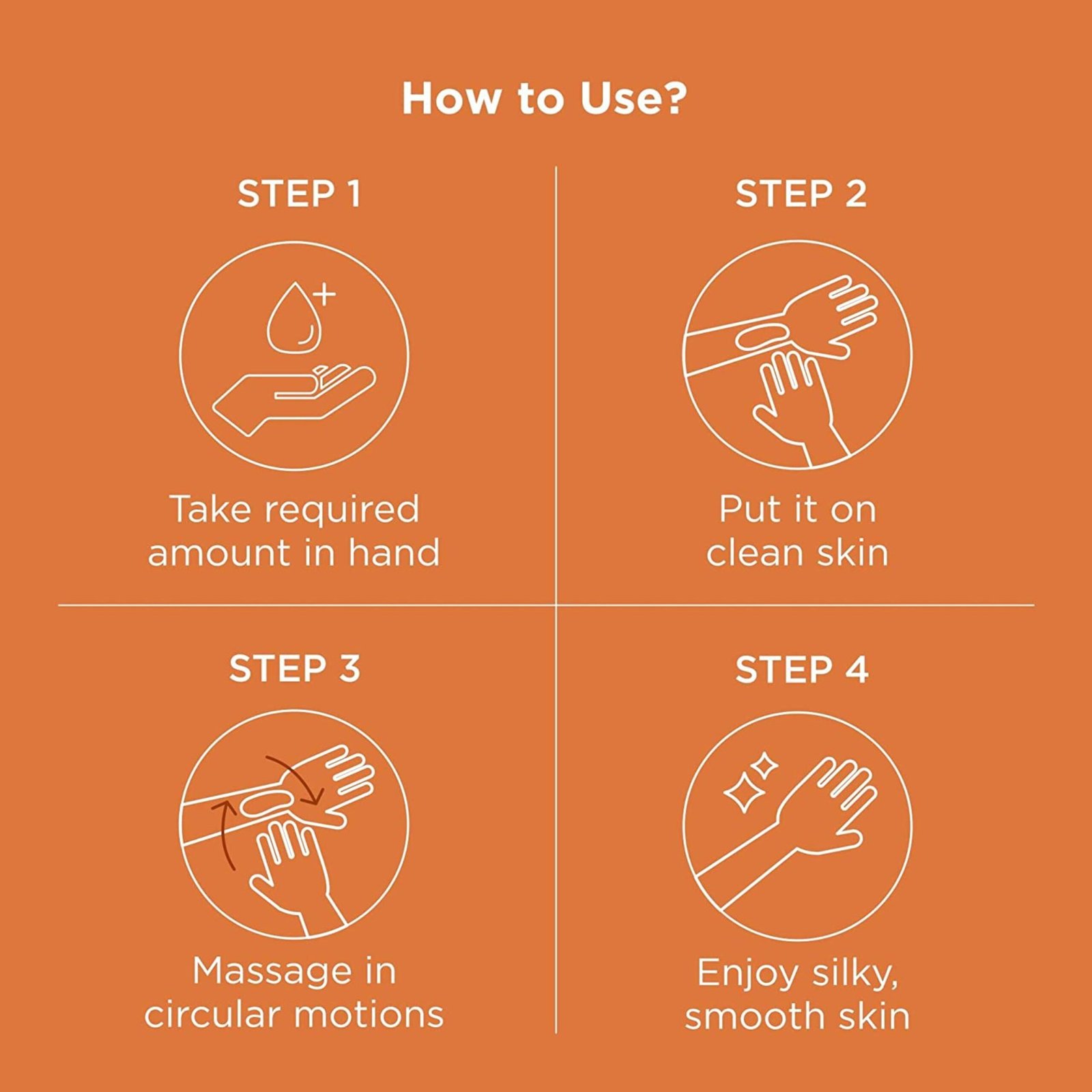 How to Use?

STEP 1

Take required amount in hand

STEP 2

Put it on clean skin

STEP 3

Massage in circular motions

STEP 4

Enjoy silky, smooth skin